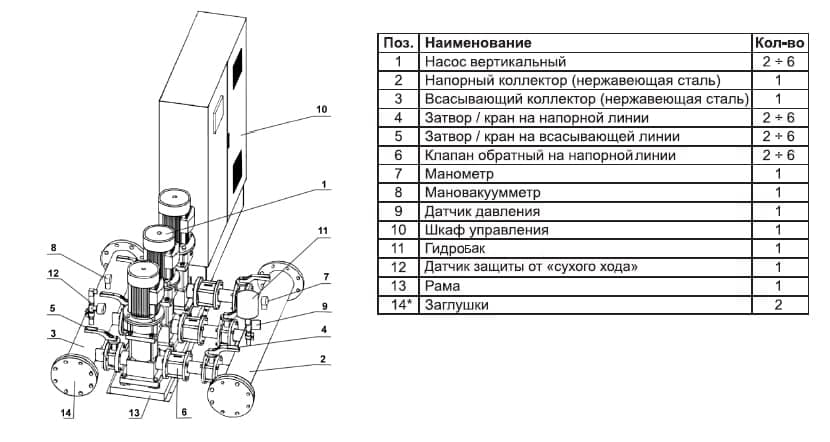 10
1
11
8
12
7
5
9
3
4
2
14
13
6

| Поз. | Наименование | Кол-во |
|---|---|---|
| 1 | Насос вертикальный | 2 ÷ 6 |
| 2 | Напорный коллектор (нержавеющая сталь) | 1 |
| 3 | Всасывающий коллектор (нержавеющая сталь) | 1 |
| 4 | Затвор / кран на напорной линии | 2 ÷ 6 |
| 5 | Затвор / кран на всасывающей линии | 2 ÷ 6 |
| 6 | Клапан обратный на напорной линии | 2 ÷ 6 |
| 7 | Манометр | 1 |
| 8 | Мановакуумметр | 1 |
| 9 | Датчик давления | 1 |
| 10 | Шкаф управления | 1 |
| 11 | Гидробак | 1 |
| 12 | Датчик защиты от «сухого хода» | 1 |
| 13 | Рама | 1 |
| 14* | Заглушки | 2 |